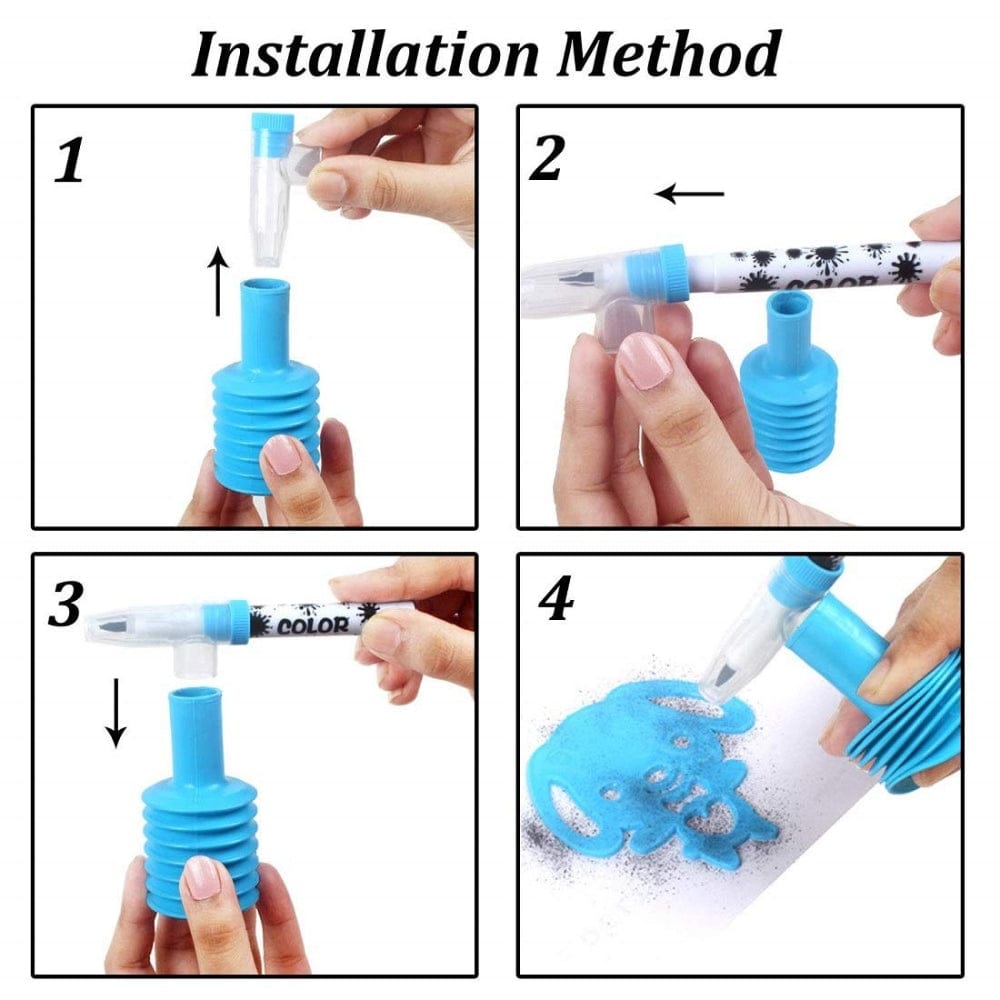 Installation Method

1

2

COLOR

3

COLOR

4